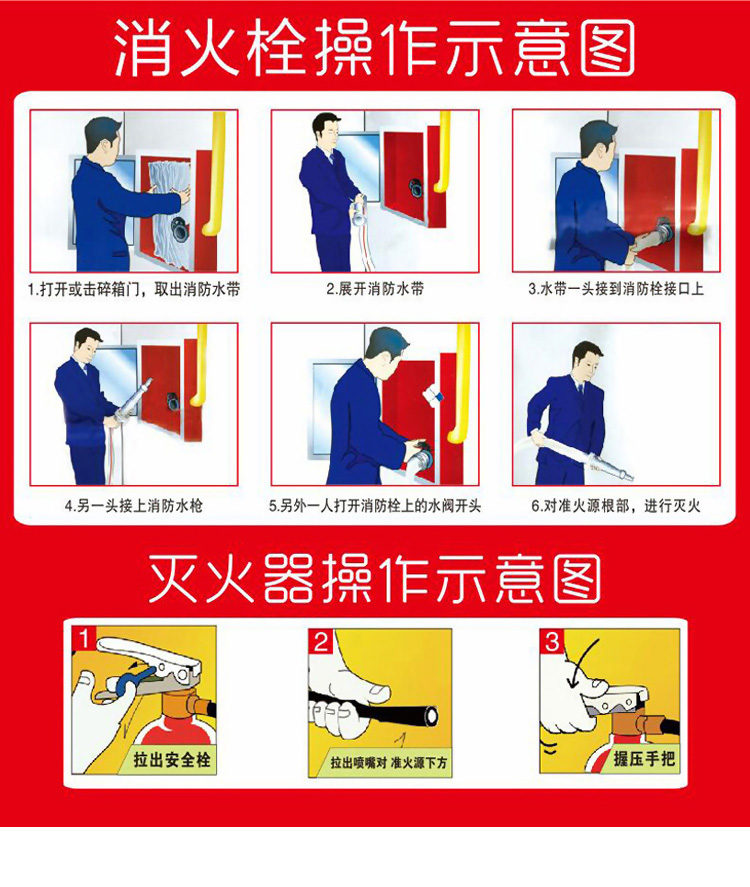 消火栓操作示意图

1.打开或击碎箱门，取出消防水带

2.展开消防水带

3.水带一头接到消防栓接口上

4.另一头接上消防水枪

5.另外一人打开消防栓上的水阀开头

6.对准火源根部，进行灭火

灭火器操作示意图

1
拉出安全栓

2
拉出喷嘴对 准火源下方

3
握压手把